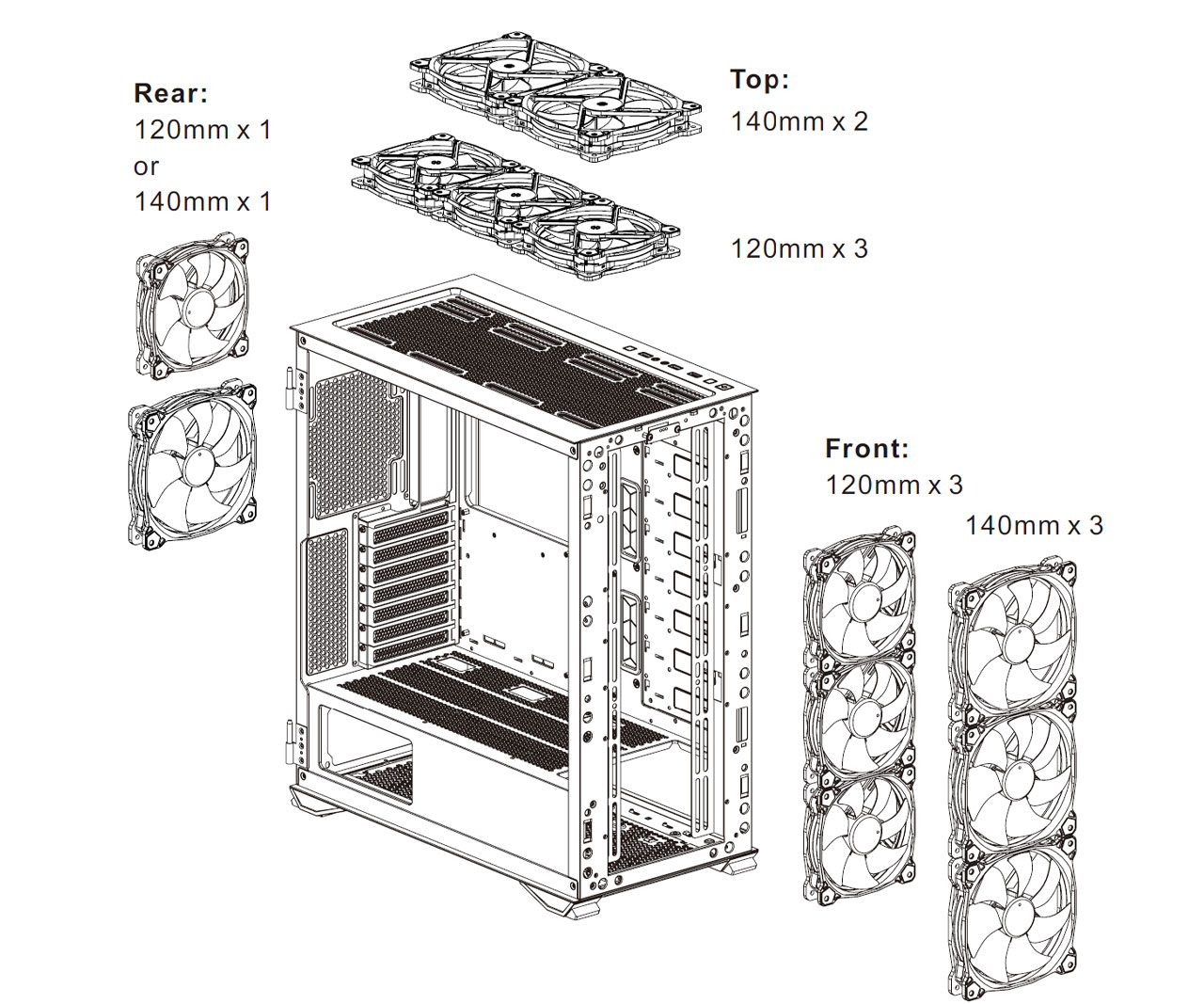 Rear:
120mm x 1
or
140mm x 1

Top:
140mm x 2

120mm x 3

Front:
120mm x 3

140mm x 3